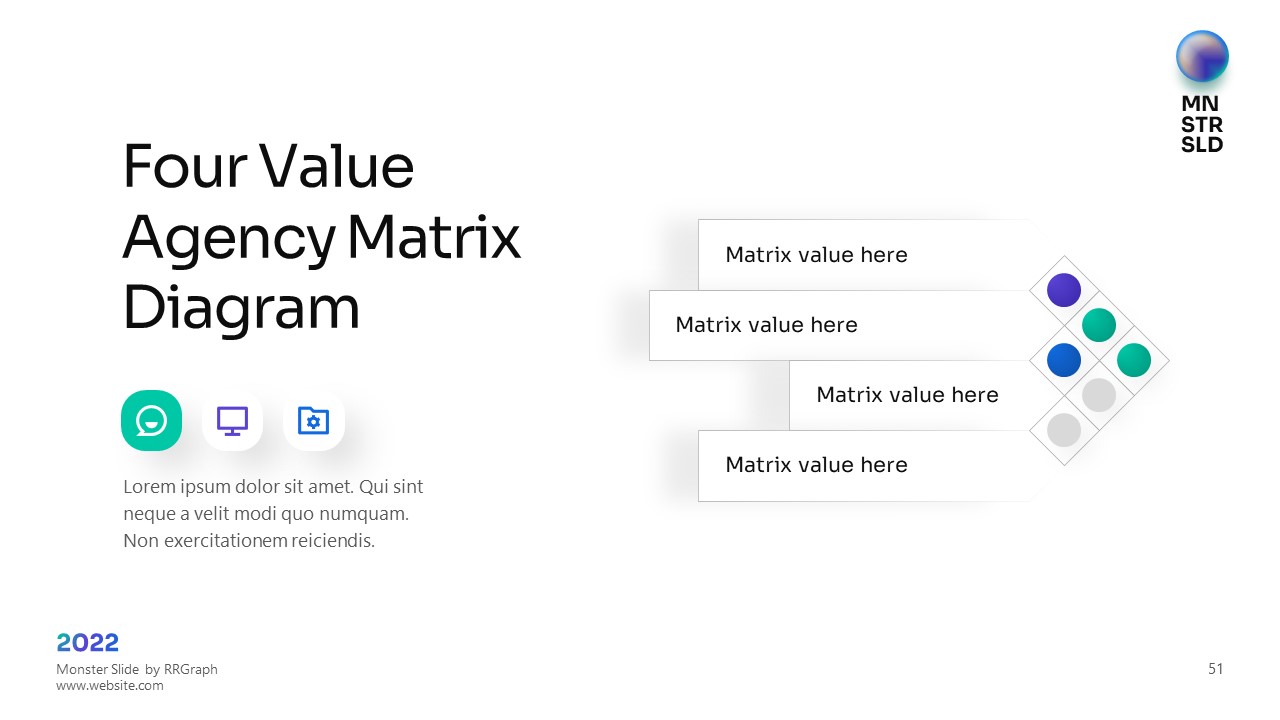 MN
STR
SLD

Four Value Agency Matrix Diagram

Lorem ipsum dolor sit amet. Qui sint neque a velit modi quo numquam. Non exercitationem reiciendis.

Matrix value here

Matrix value here

Matrix value here

Matrix value here

2022

Monster Slide by RRGraph
www.website.com

51